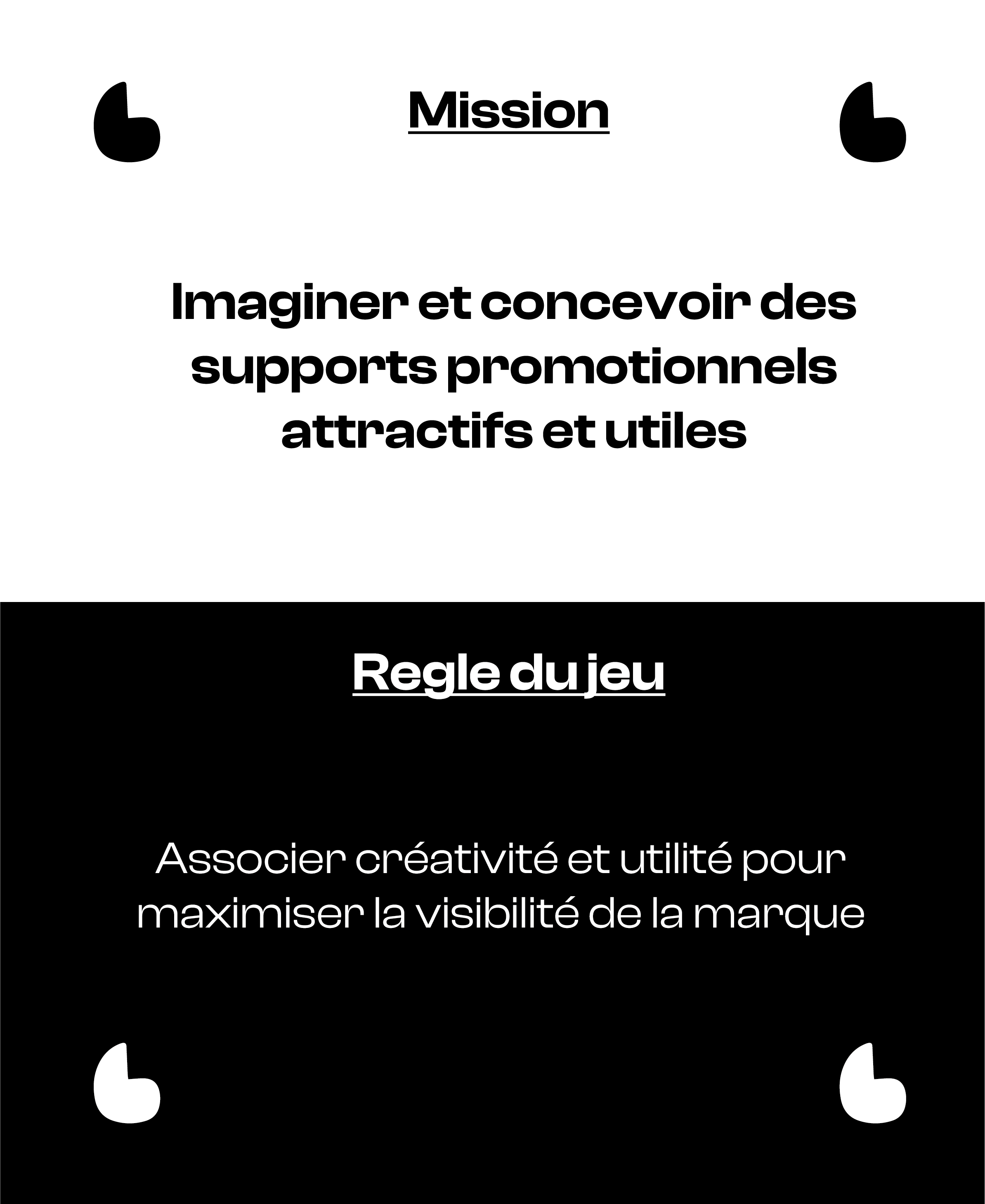 Mission

Imaginer et concevoir des supports promotionnels attractifs et utiles

Regle du jeu

Associer créativité et utilité pour maximiser la visibilité de la marque